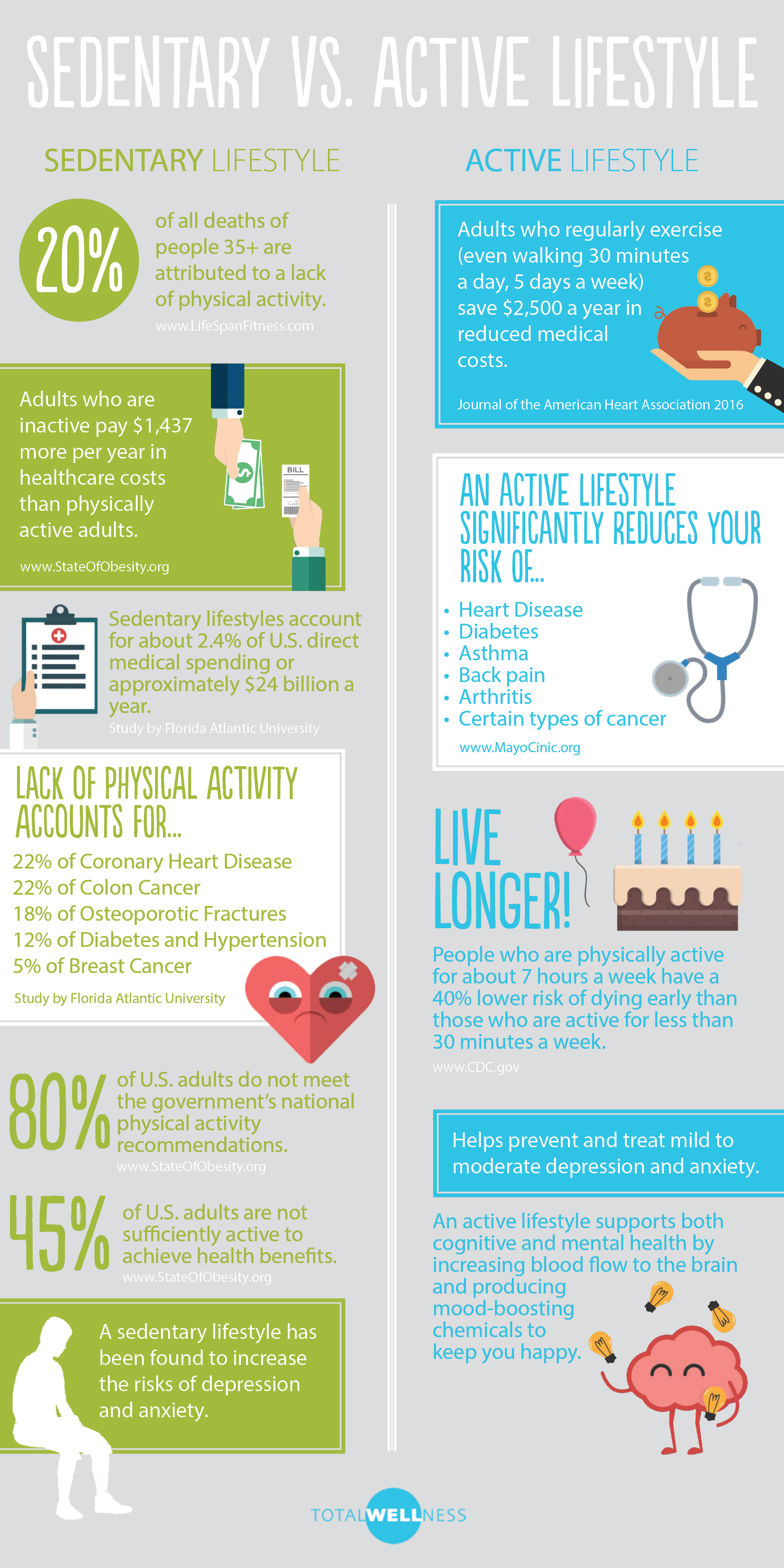 SEDENTARY VS. ACTIVE LIFESTYLE

SEDENTARY LIFESTYLE

20% of all deaths of people 35+ are attributed to a lack of physical activity.
www.LifeSpanFitness.com

Adults who are inactive pay $1,437 more per year in healthcare costs than physically active adults.
www.StateOfObesity.org

BILL

Sedentary lifestyles account for about 2.4% of U.S. direct medical spending or approximately $24 billion a year.
Study by Florida Atlantic University

LACK OF PHYSICAL ACTIVITY ACCOUNTS FOR...
22% of Coronary Heart Disease
22% of Colon Cancer
18% of Osteoporotic Fractures
12% of Diabetes and Hypertension
5% of Breast Cancer
Study by Florida Atlantic University

80% of U.S. adults do not meet the government's national physical activity recommendations.
www.StateOfObesity.org

45% of U.S. adults are not sufficiently active to achieve health benefits.
www.StateOfObesity.org

A sedentary lifestyle has been found to increase the risks of depression and anxiety.

ACTIVE LIFESTYLE

Adults who regularly exercise (even walking 30 minutes a day, 5 days a week) save $2,500 a year in reduced medical costs.
Journal of the American Heart Association 2016

AN ACTIVE LIFESTYLE SIGNIFICANTLY REDUCES YOUR RISK OF...
• Heart Disease
• Diabetes
• Asthma
• Back pain
• Arthritis
• Certain types of cancer
www.MayoCinic.org

LIVE LONGER!
People who are physically active for about 7 hours a week have a 40% lower risk of dying early than those who are active for less than 30 minutes a week.
www.CDC.gov

Helps prevent and treat mild to moderate depression and anxiety.

An active lifestyle supports both cognitive and mental health by increasing blood flow to the brain and producing mood-boosting chemicals to keep you happy.

TOTALWELLNESS